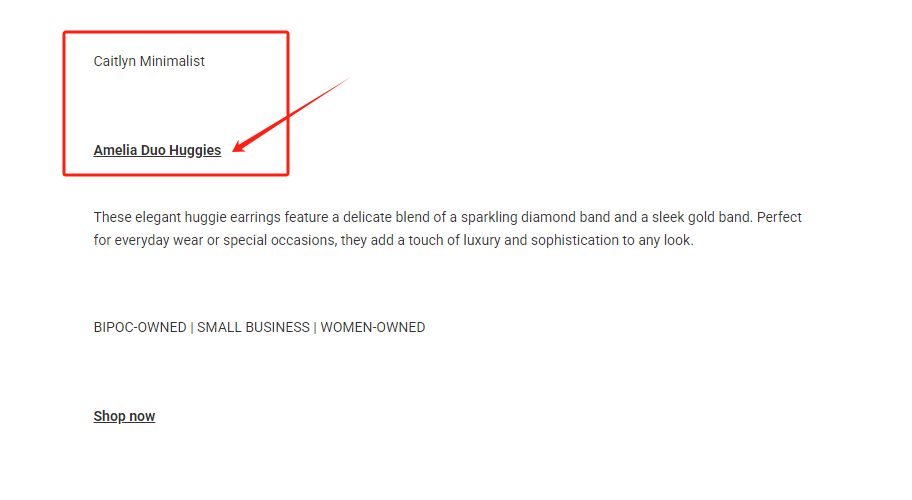 Caitlyn Minimalist

Amelia Duo Huggies

These elegant huggie earrings feature a delicate blend of a sparkling diamond band and a sleek gold band. Perfect for everyday wear or special occasions, they add a touch of luxury and sophistication to any look.

BIPOC-OWNED | SMALL BUSINESS | WOMEN-OWNED

Shop now